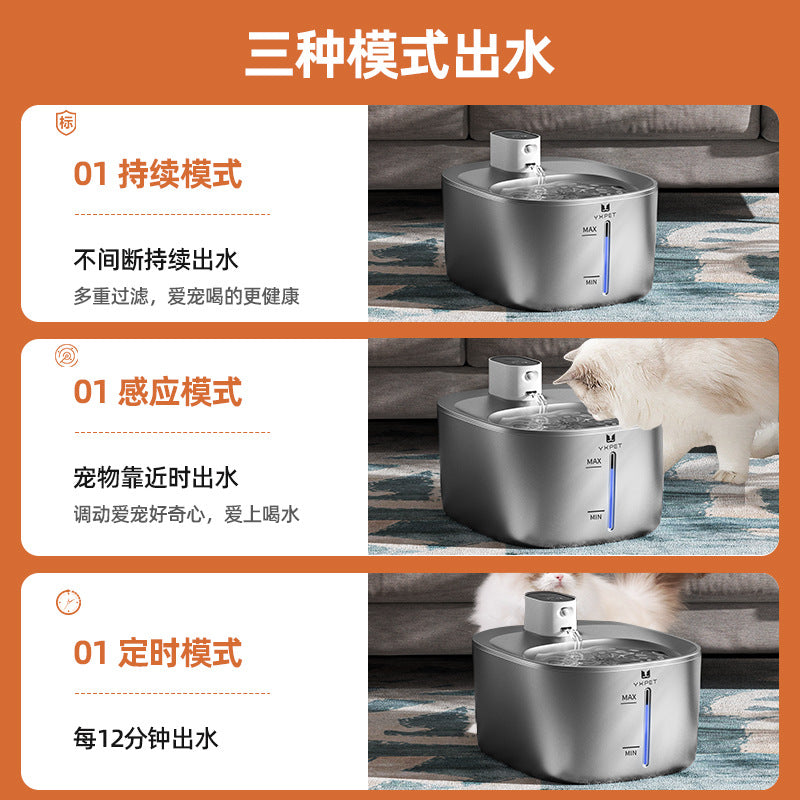 三种模式出水

标

01 持续模式

不间断持续出水

多重过滤，爱宠喝的更健康

YXPET

MAX

MIN

01 感应模式

宠物靠近时出水

调动爱宠好奇心，爱上喝水

YXPET

MAX

MIN

01 定时模式

每12分钟出水

YXPET

MAX

MIN